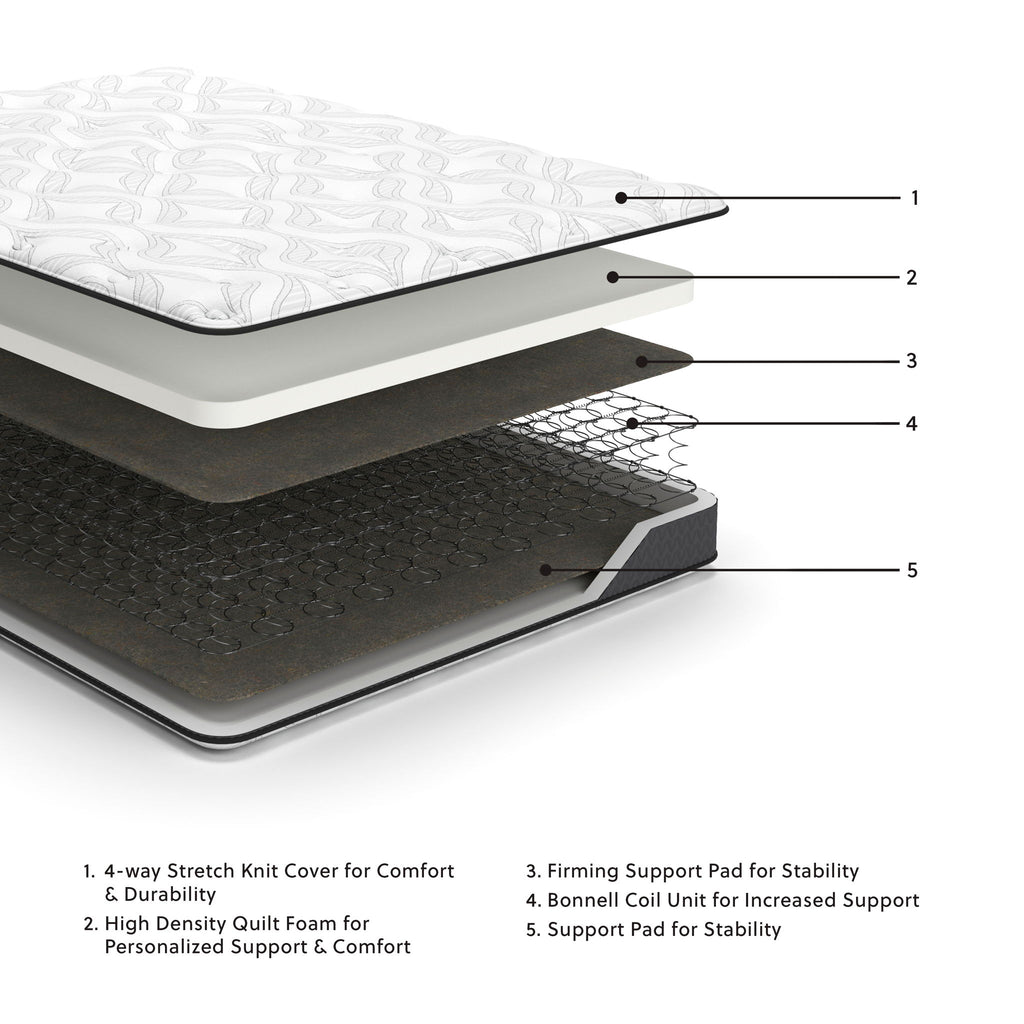 1

2

3

4

5

1. 4-way Stretch Knit Cover for Comfort & Durability
2. High Density Quilt Foam for Personalized Support & Comfort

3. Firming Support Pad for Stability
4. Bonnell Coil Unit for Increased Support
5. Support Pad for Stability